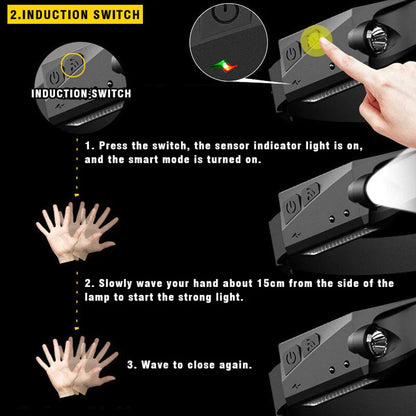 2.INDUCTION SWITCH

INDUCTION SWITCH

1. Press the switch, the sensor indicator light is on, and the smart mode is turned on.

2. Slowly wave your hand about 15cm from the side of the lamp to start the strong light.

3. Wave to close again.